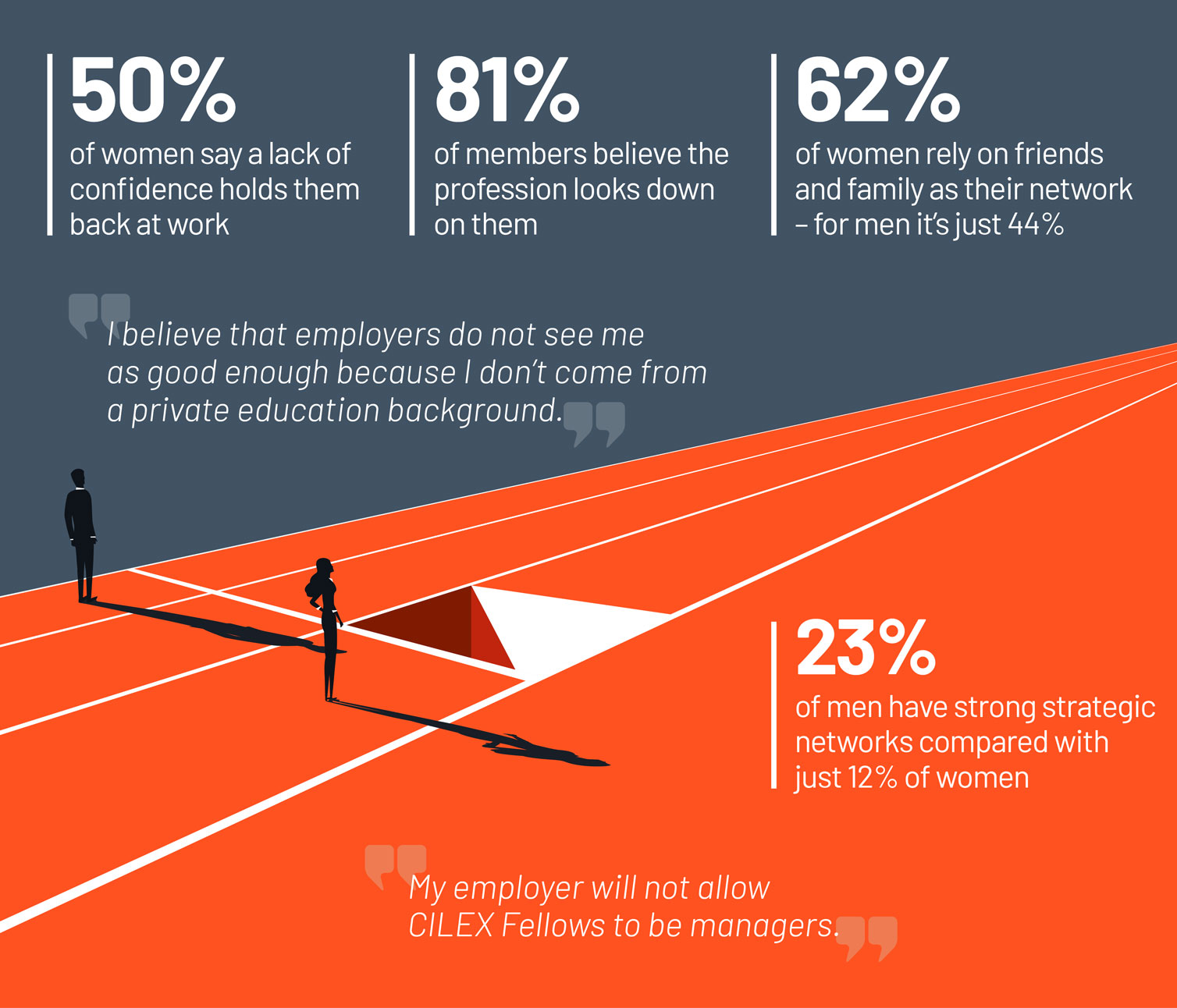 50%
of women say a lack of confidence holds them back at work

81%
of members believe the profession looks down on them

62%
of women rely on friends and family as their network – for men it's just 44%

I believe that employers do not see me as good enough because I don't come from a private education background.

23%
of men have strong strategic networks compared with just 12% of women

My employer will not allow CILEX Fellows to be managers.